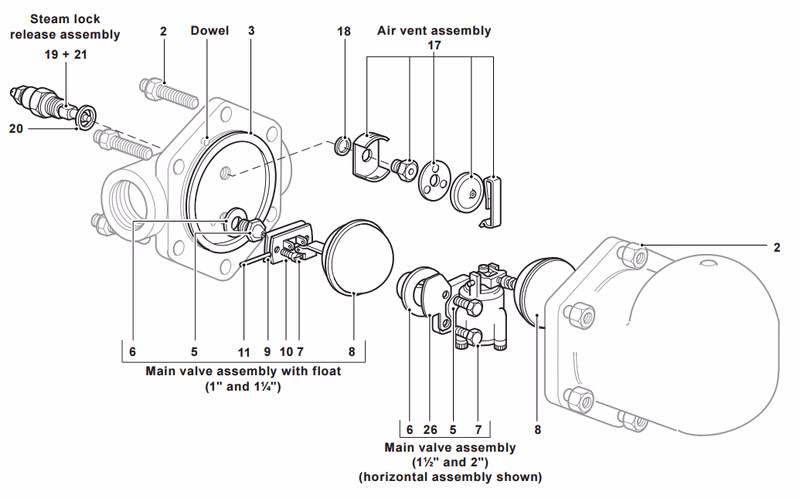 Steam lock release assembly

19 + 21

20

2

Dowel

3

18

Air vent assembly

17

2

6

5

11

9

10

7

8

Main valve assembly with float (1" and 1¼")

6

26

5

7

8

Main valve assembly (1½" and 2") (horizontal assembly shown)